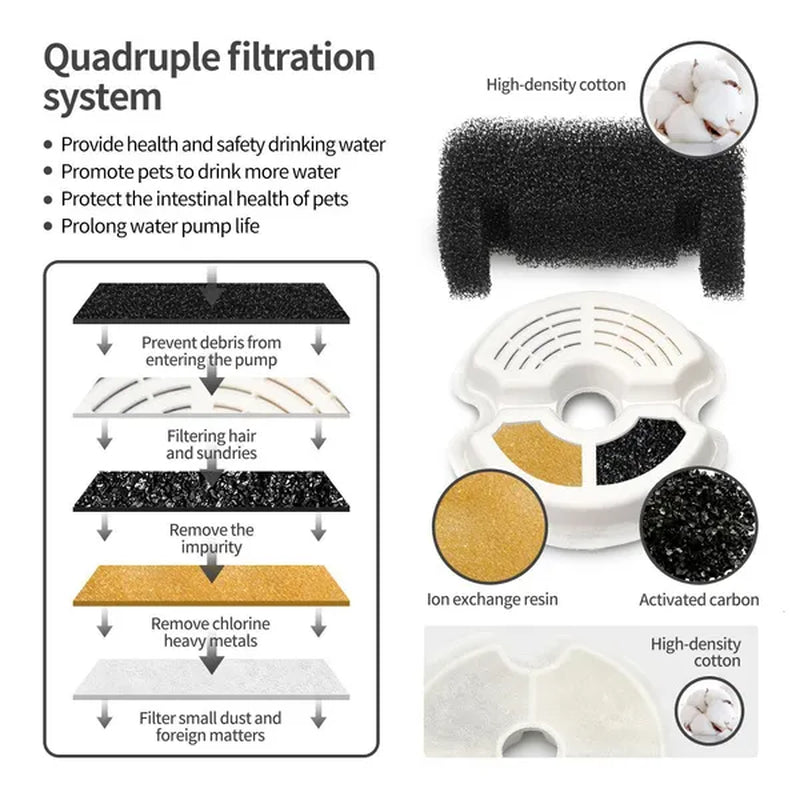 Quadruple filtration system

• Provide health and safety drinking water
• Promote pets to drink more water
• Protect the intestinal health of pets
• Prolong water pump life

Prevent debris from entering the pump

Filtering hair and sundries

Remove the impurity

Remove chlorine heavy metals

Filter small dust and foreign matters

High-density cotton

Ion exchange resin

Activated carbon

High-density cotton