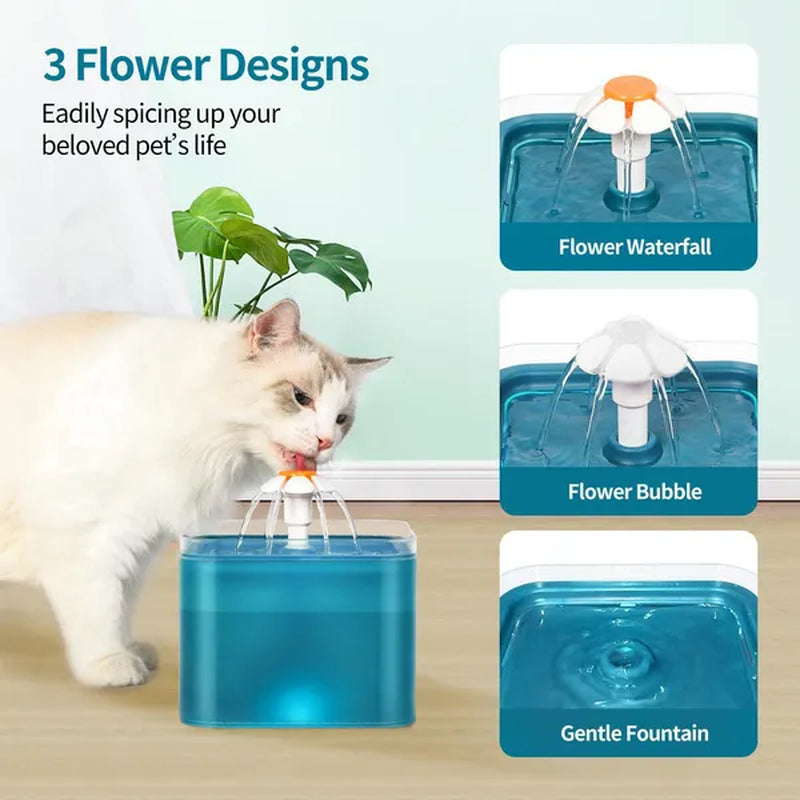 3 Flower Designs

Eadily spicing up your beloved pet's life

Flower Waterfall

Flower Bubble

Gentle Fountain