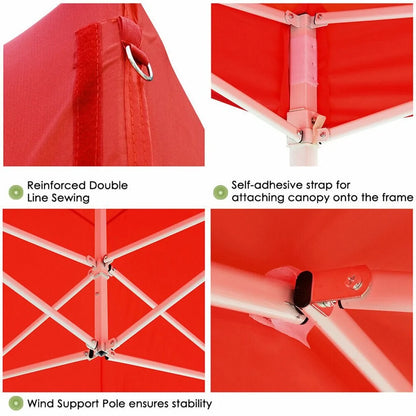 Reinforced Double Line Sewing

Self-adhesive strap for attaching canopy onto the frame

Wind Support Pole ensures stability